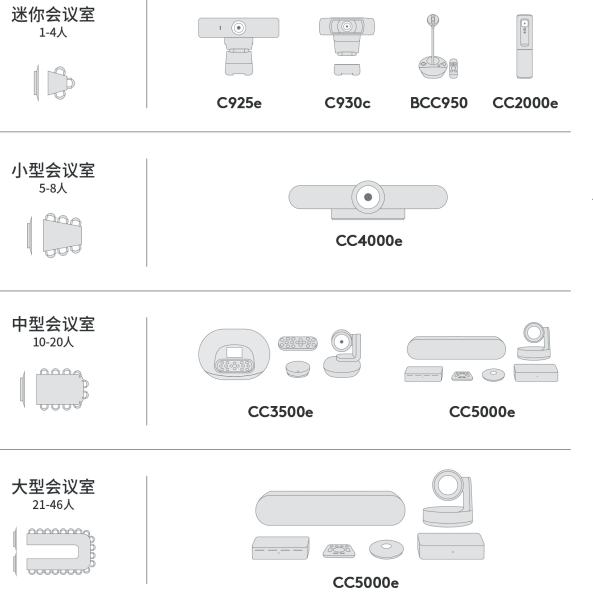 迷你会议室
1-4人

C925e
C930c
BCC950
CC2000e

小型会议室
5-8人

CC4000e

中型会议室
10-20人

CC3500e
CC5000e

大型会议室
21-46人

CC5000e