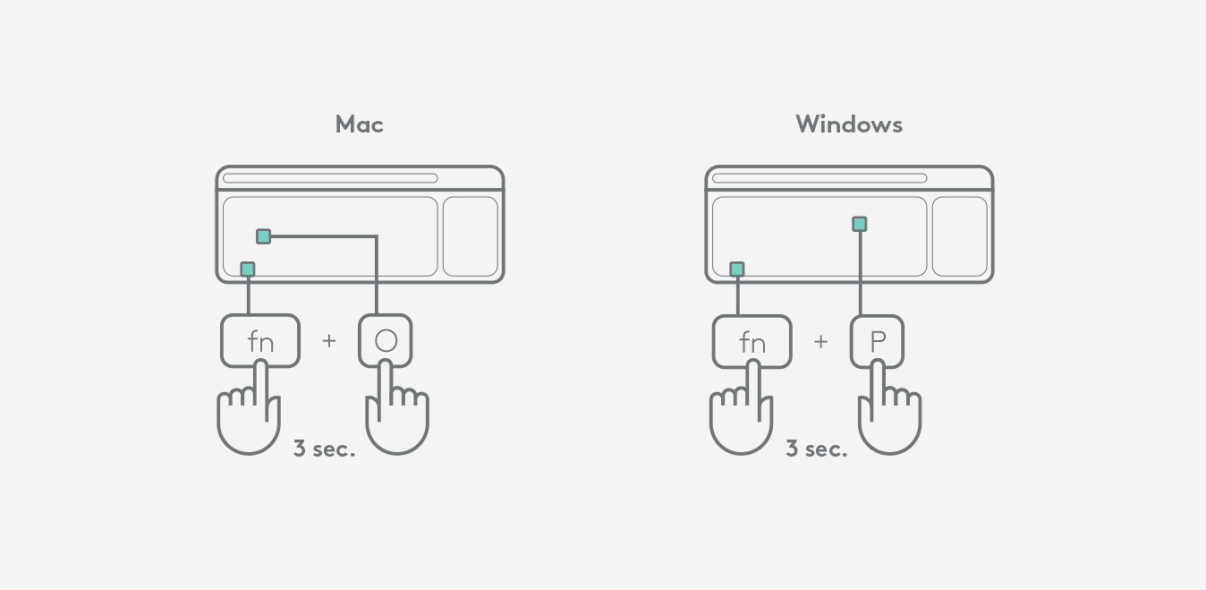 Mac

fn + O

3 sec.

Windows

fn + P

3 sec.